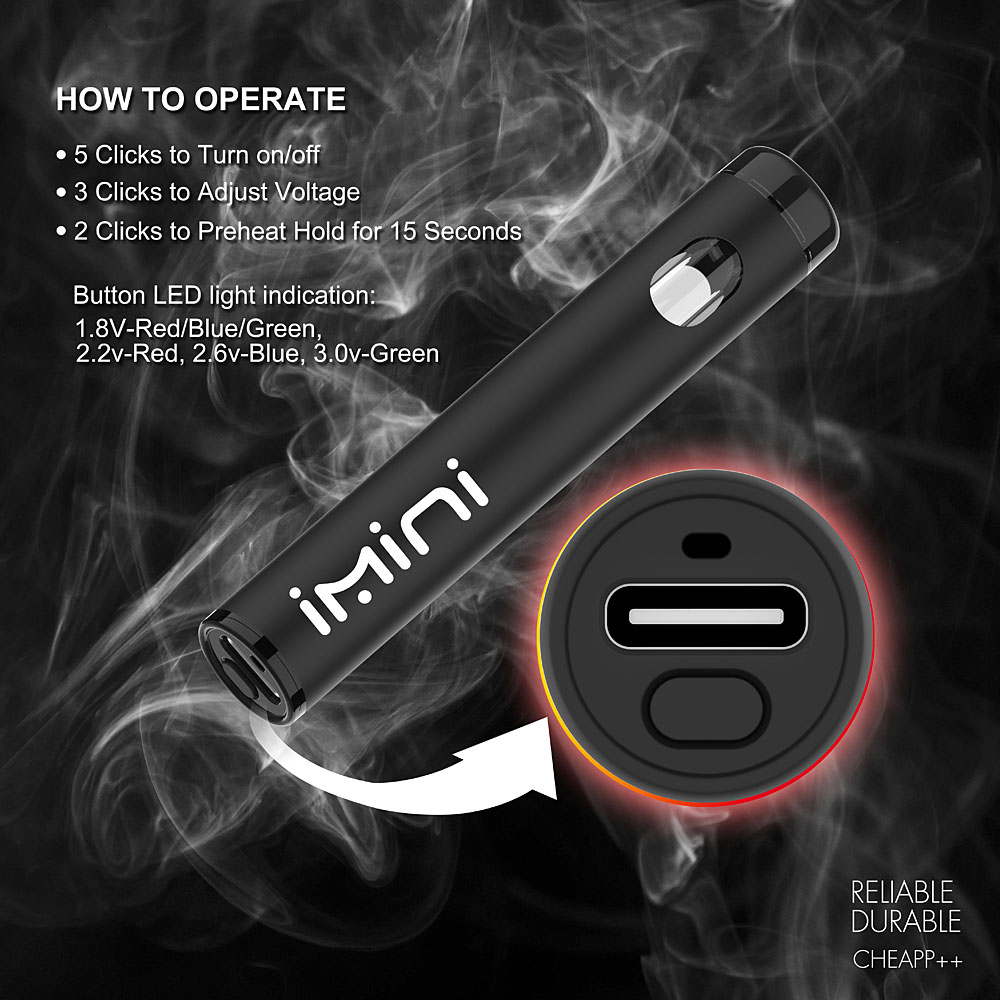 HOW TO OPERATE

• 5 Clicks to Turn on/off
• 3 Clicks to Adjust Voltage
• 2 Clicks to Preheat Hold for 15 Seconds

Button LED light indication:
1.8V-Red/Blue/Green,
2.2v-Red, 2.6v-Blue, 3.0v-Green

imini

RELIABLE
DURABLE
CHEAPP++